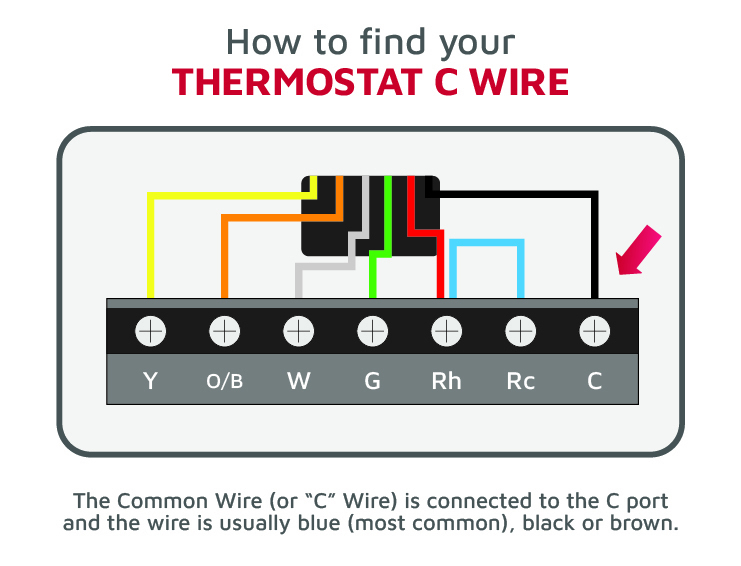 How to find your
THERMOSTAT C WIRE

Y
O/B
W
G
Rh
Rc
C

The Common Wire (or "C" Wire) is connected to the C port and the wire is usually blue (most common), black or brown.